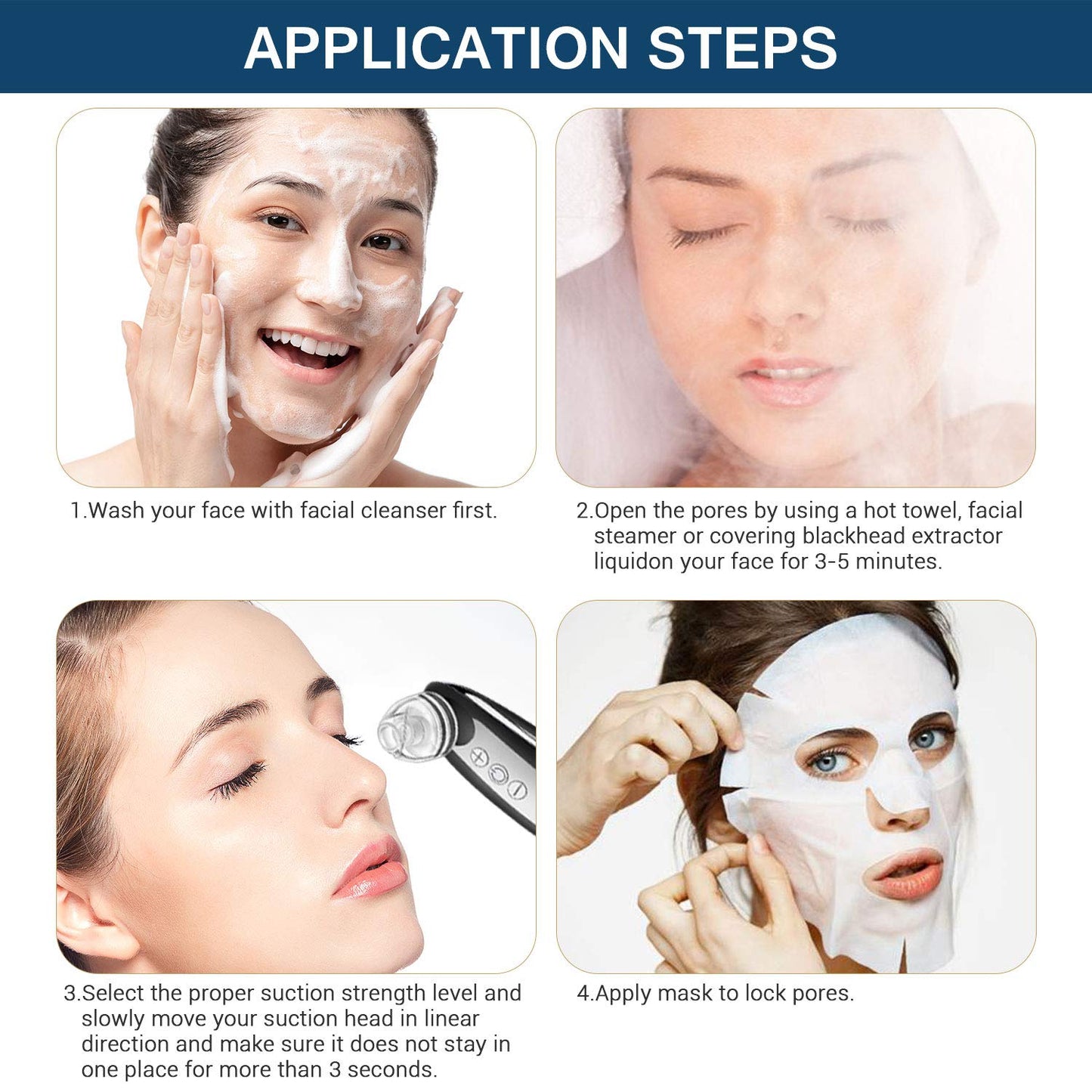 APPLICATION STEPS

1.Wash your face with facial cleanser first.

2.Open the pores by using a hot towel, facial steamer or covering blackhead extractor liquidon your face for 3-5 minutes.

3.Select the proper suction strength level and slowly move your suction head in linear direction and make sure it does not stay in one place for more than 3 seconds.

4.Apply mask to lock pores.