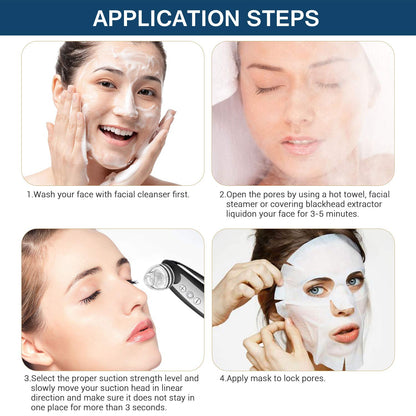 APPLICATION STEPS

1.Wash your face with facial cleanser first.

2.Open the pores by using a hot towel, facial steamer or covering blackhead extractor liquidon your face for 3-5 minutes.

3.Select the proper suction strength level and slowly move your suction head in linear direction and make sure it does not stay in one place for more than 3 seconds.

4.Apply mask to lock pores.