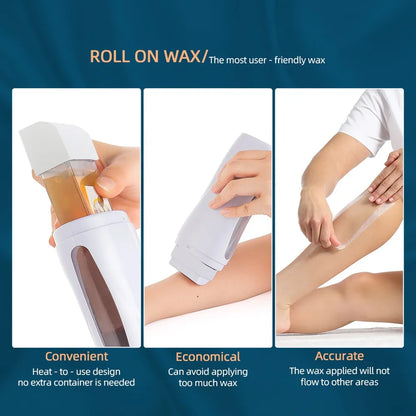 ROLL ON WAX/ The most user - friendly wax

Convenient
Heat - to - use design
no extra container is needed

Economical
Can avoid applying
too much wax

Accurate
The wax applied will not
flow to other areas